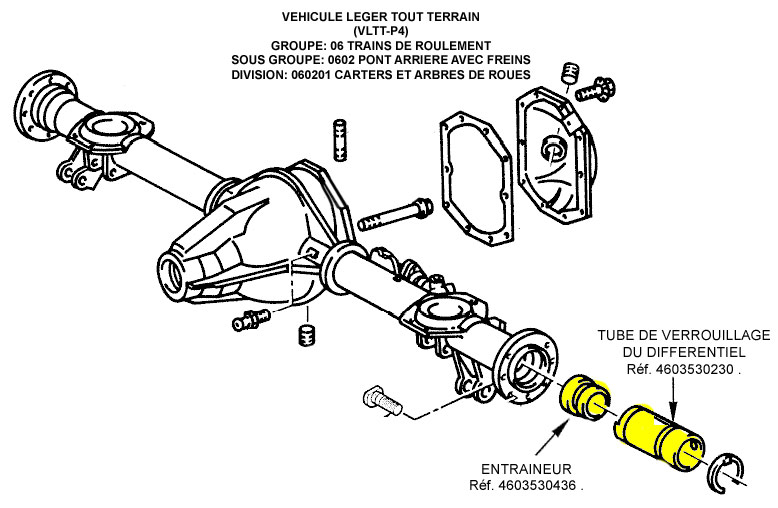 VEHICULE LEGER TOUT TERRAIN
(VLTT-P4)
GROUPE: 06 TRAINS DE ROULEMENT
SOUS GROUPE: 0602 PONT ARRIERE AVEC FREINS
DIVISION: 060201 CARTERS ET ARBRES DE ROUES

TUBE DE VERROUILLAGE
DU DIFFERENTIEL
Réf. 4603530230 .

ENTRAINEUR
Réf. 4603530436 .